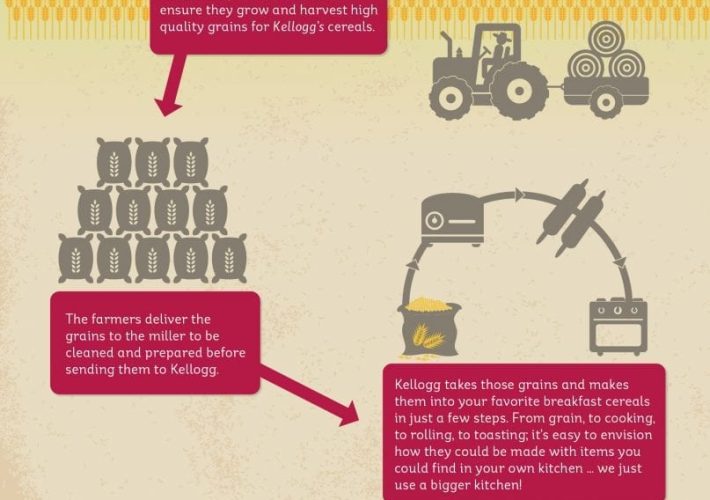 ensure they grow and harvest high quality grains for Kellogg's cereals.

The farmers deliver the grains to the miller to be cleaned and prepared before sending them to Kellogg.

Kellogg takes those grains and makes them into your favorite breakfast cereals in just a few steps. From grain, to cooking, to rolling, to toasting; it's easy to envision how they could be made with items you could find in your own kitchen ... we just use a bigger kitchen!