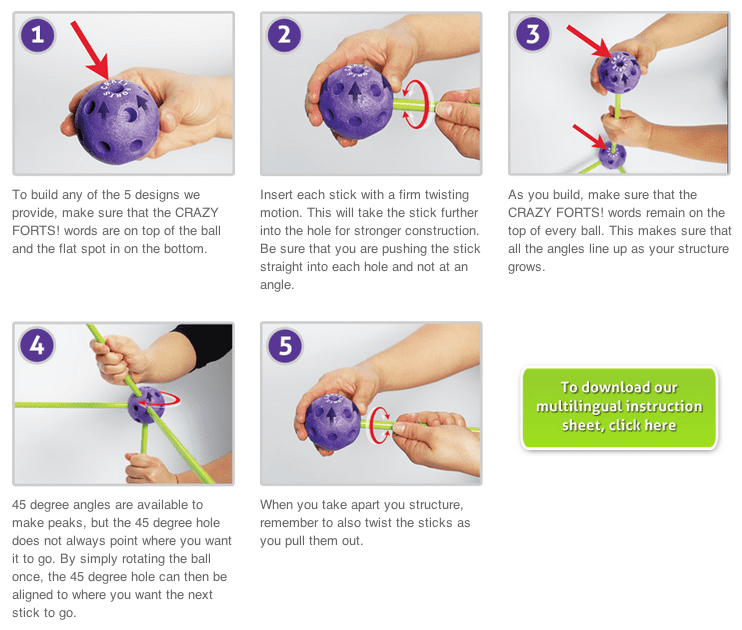 1

To build any of the 5 designs we provide, make sure that the CRAZY FORTS! words are on top of the ball and the flat spot in on the bottom.

2

Insert each stick with a firm twisting motion. This will take the stick further into the hole for stronger construction. Be sure that you are pushing the stick straight into each hole and not at an angle.

3

As you build, make sure that the CRAZY FORTS! words remain on the top of every ball. This makes sure that all the angles line up as your structure grows.

4

45 degree angles are available to make peaks, but the 45 degree hole does not always point where you want it to go. By simply rotating the ball once, the 45 degree hole can then be aligned to where you want the next stick to go.

5

When you take apart you structure, remember to also twist the sticks as you pull them out.

To download our multilingual instruction sheet, click here